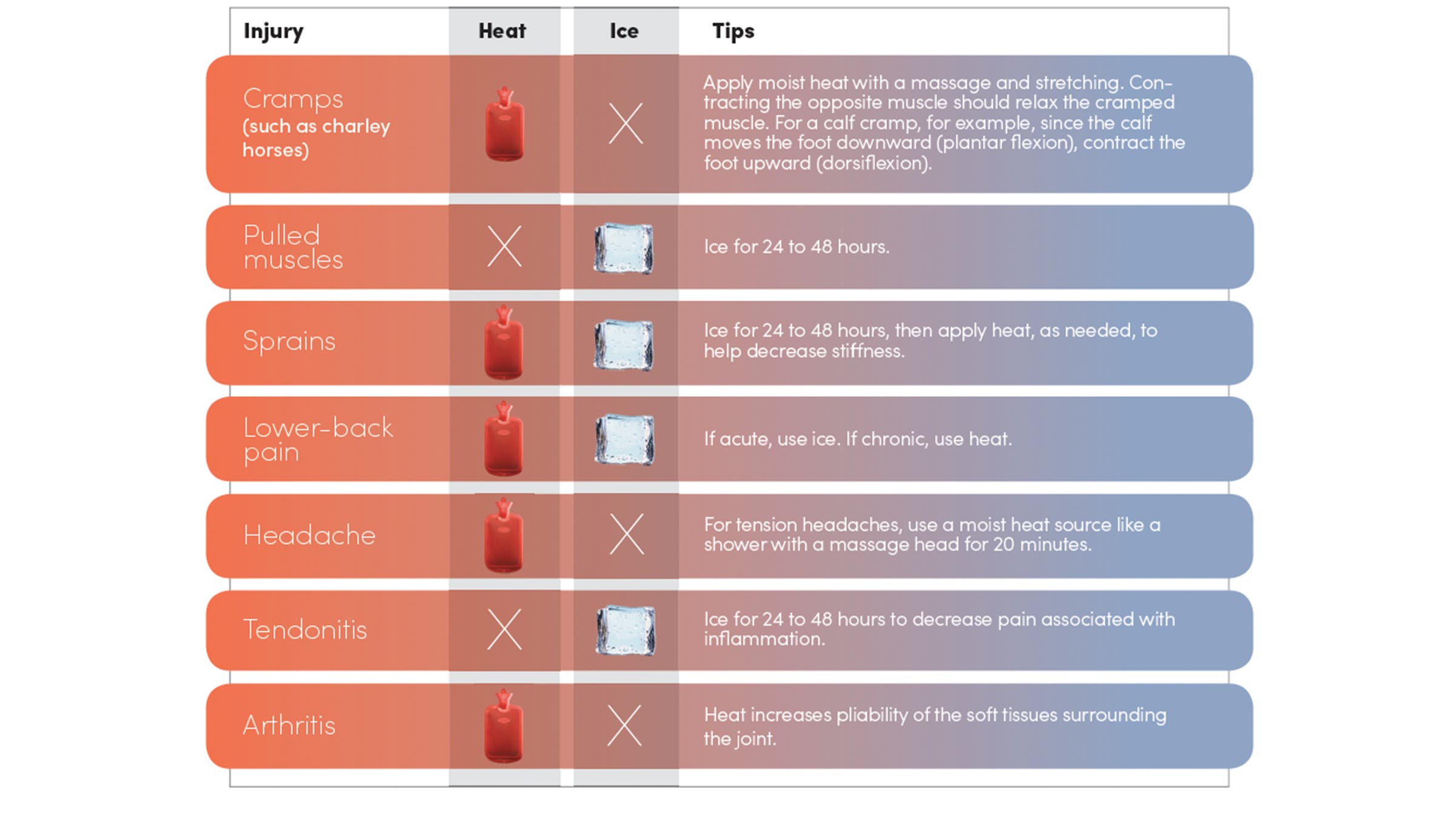 | Injury | Heat | Ice | Tips |
|---|---|---|---|
| Cramps (such as charley horses) |  | X | Apply moist heat with a massage and stretching. Contracting the opposite muscle should relax the cramped muscle. For a calf cramp, for example, since the calf moves the foot downward (plantar flexion), contract the foot upward (dorsiflexion). |
| Pulled muscles | X |  | Ice for 24 to 48 hours. |
| Sprains |  |  | Ice for 24 to 48 hours, then apply heat, as needed, to help decrease stiffness. |
| Lower-back pain |  |  | If acute, use ice. If chronic, use heat. |
| Headache |  | X | For tension headaches, use a moist heat source like a shower with a massage head for 20 minutes. |
| Tendonitis | X |  | Ice for 24 to 48 hours to decrease pain associated with inflammation. |
| Arthritis |  | X | Heat increases pliability of the soft tissues surrounding the joint. |